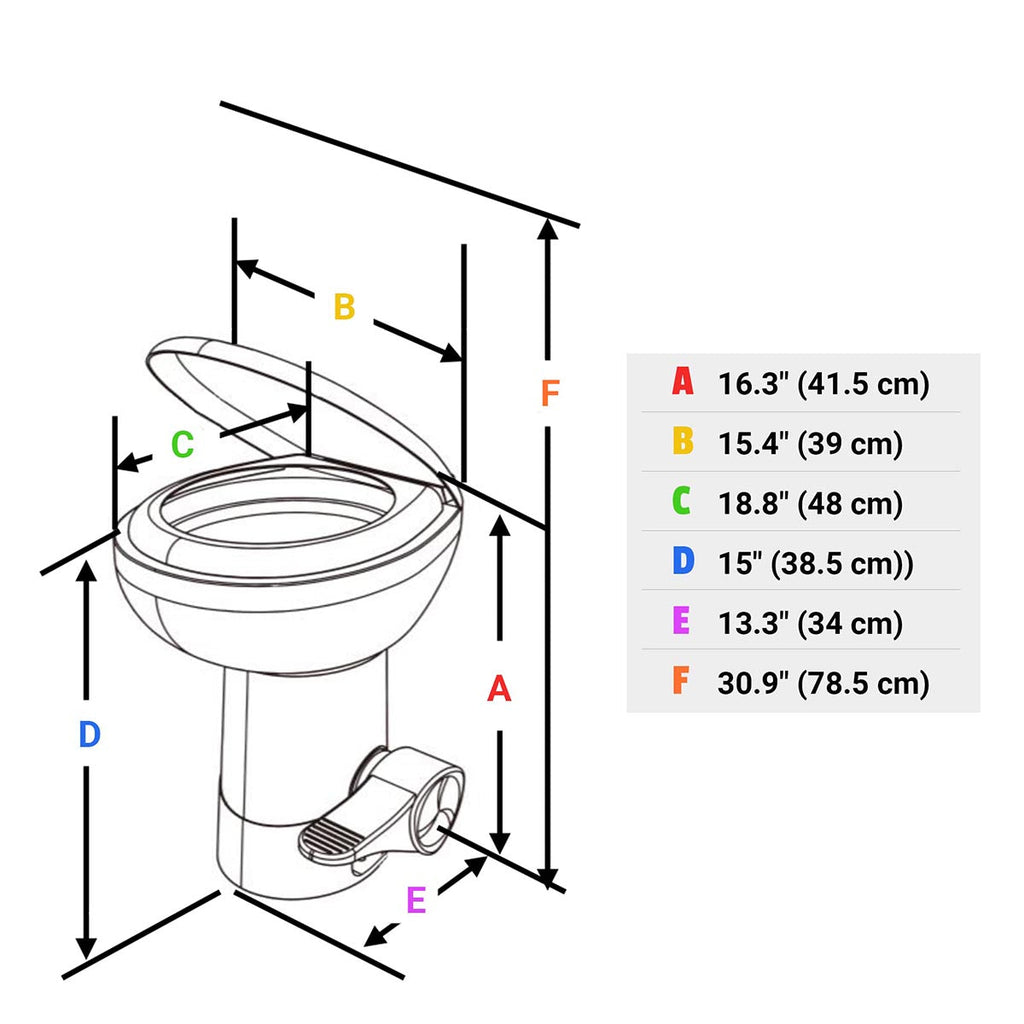 B

F

C

A

D

E

| | |
|---|---|
| A | 16.3" (41.5 cm) |
| B | 15.4" (39 cm) |
| C | 18.8" (48 cm) |
| D | 15" (38.5 cm)) |
| E | 13.3" (34 cm) |
| F | 30.9" (78.5 cm) |