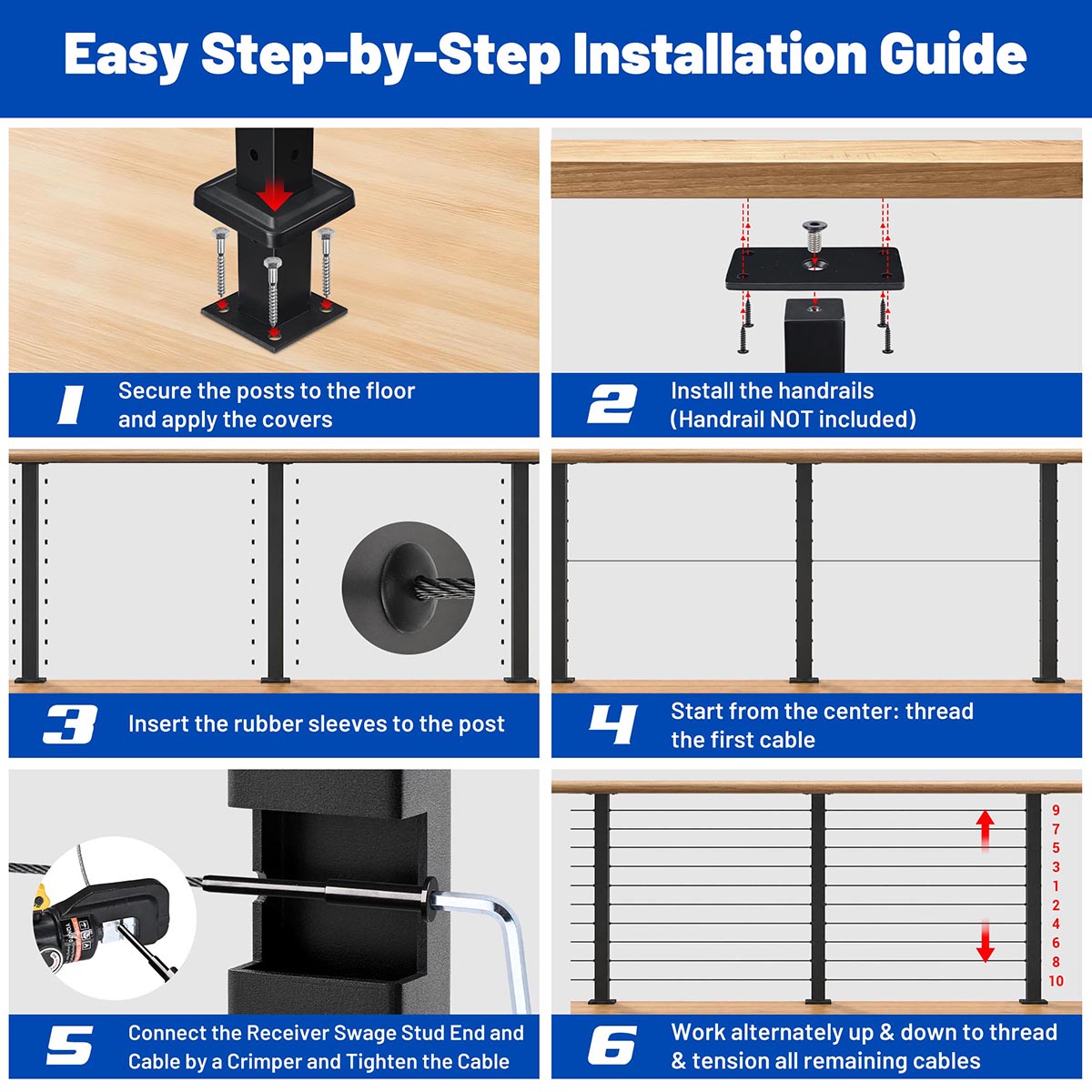 Easy Step-by-Step Installation Guide

1 Secure the posts to the floor and apply the covers

2 Install the handrails (Handrail NOT included)

3 Insert the rubber sleeves to the post

4 Start from the center: thread the first cable

5 Connect the Receiver Swage Stud End and Cable by a Crimper and Tighten the Cable

9
7
5
3
1
2
4
6
8
10

6 Work alternately up & down to thread & tension all remaining cables