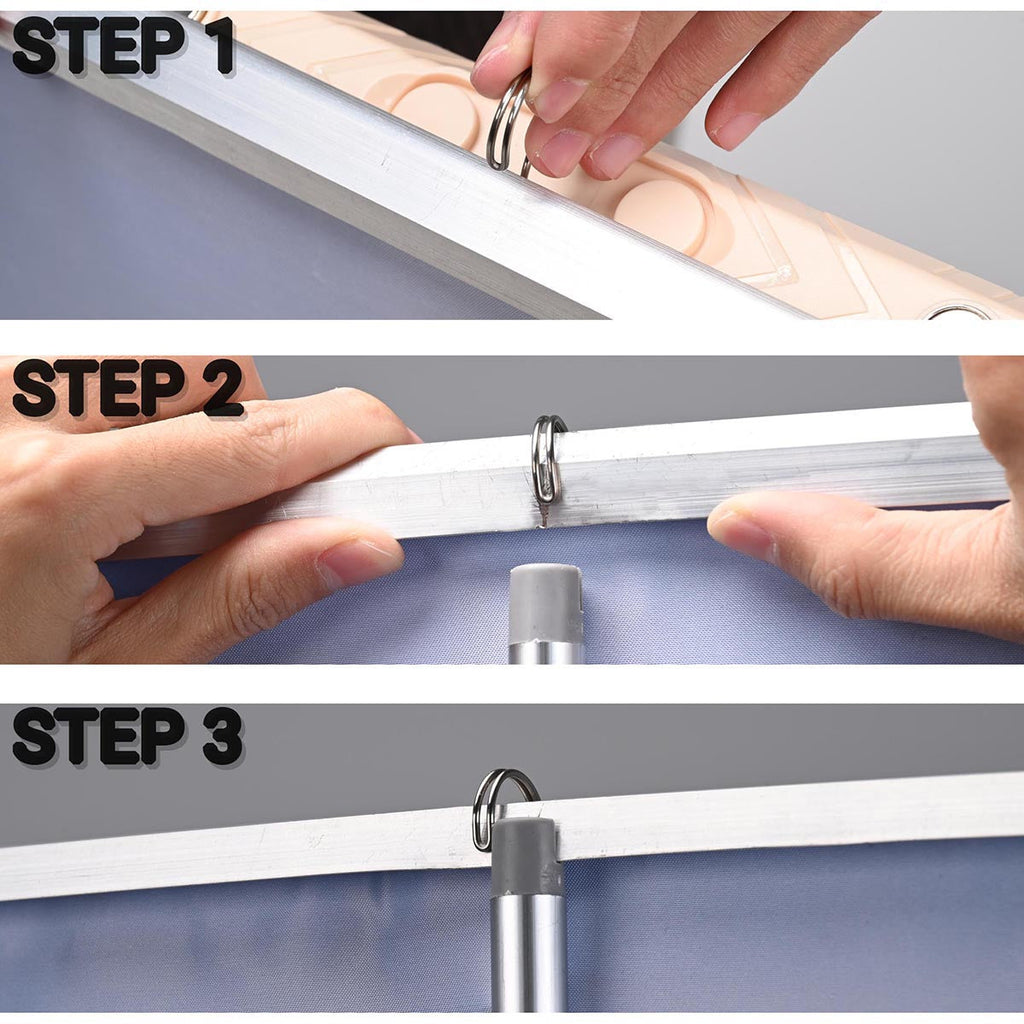 STEP 1

STEP 2

STEP 3