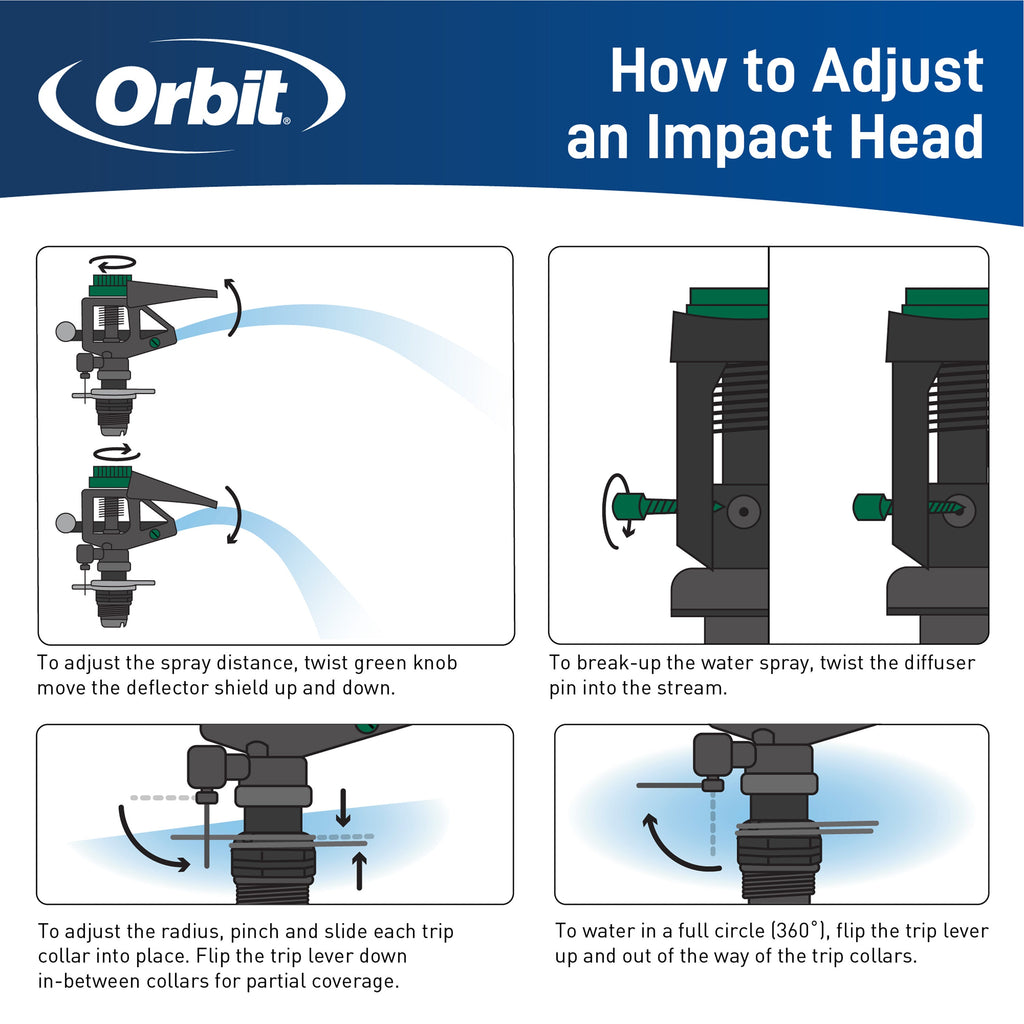 Orbit®

How to Adjust an Impact Head

To adjust the spray distance, twist green knob move the deflector shield up and down.

To break-up the water spray, twist the diffuser pin into the stream.

To adjust the radius, pinch and slide each trip collar into place. Flip the trip lever down in-between collars for partial coverage.

To water in a full circle (360°), flip the trip lever up and out of the way of the trip collars.